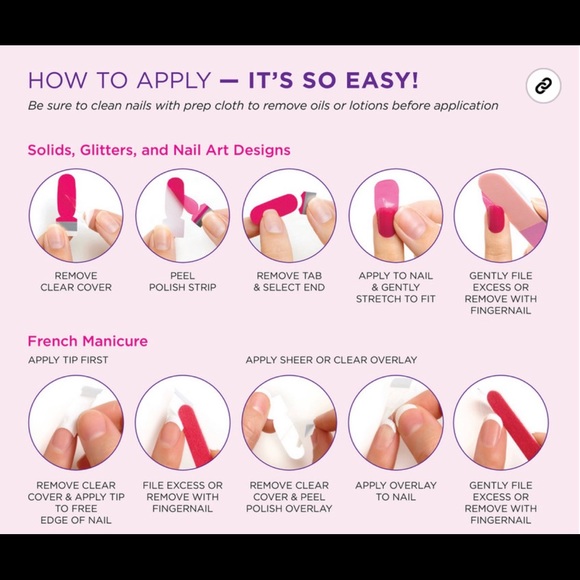 HOW TO APPLY — IT'S SO EASY!

Be sure to clean nails with prep cloth to remove oils or lotions before application

Solids, Glitters, and Nail Art Designs

REMOVE CLEAR COVER

PEEL POLISH STRIP

REMOVE TAB & SELECT END

APPLY TO NAIL & GENTLY STRETCH TO FIT

GENTLY FILE EXCESS OR REMOVE WITH FINGERNAIL

French Manicure

APPLY TIP FIRST

APPLY SHEER OR CLEAR OVERLAY

REMOVE CLEAR COVER & APPLY TIP TO FREE EDGE OF NAIL

FILE EXCESS OR REMOVE WITH FINGERNAIL

REMOVE CLEAR COVER & PEEL POLISH OVERLAY

APPLY OVERLAY TO NAIL

GENTLY FILE EXCESS OR REMOVE WITH FINGERNAIL